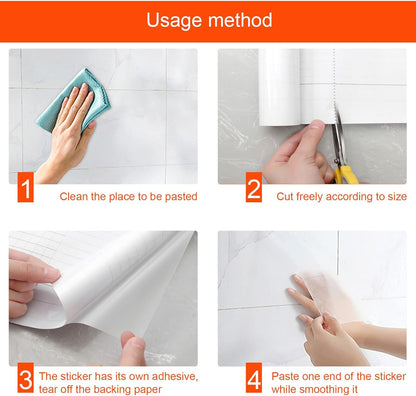 Usage method

1 Clean the place to be pasted

2 Cut freely according to size

3 The sticker has its own adhesive, tear off the backing paper

4 Paste one end of the sticker while smoothing it