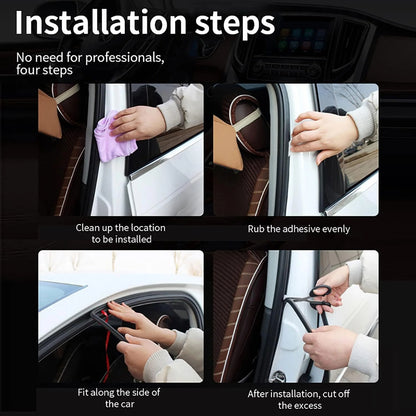 Installation steps

No need for professionals, four steps

Clean up the location to be installed

Rub the adhesive evenly

Fit along the side of the car

After installation, cut off the excess